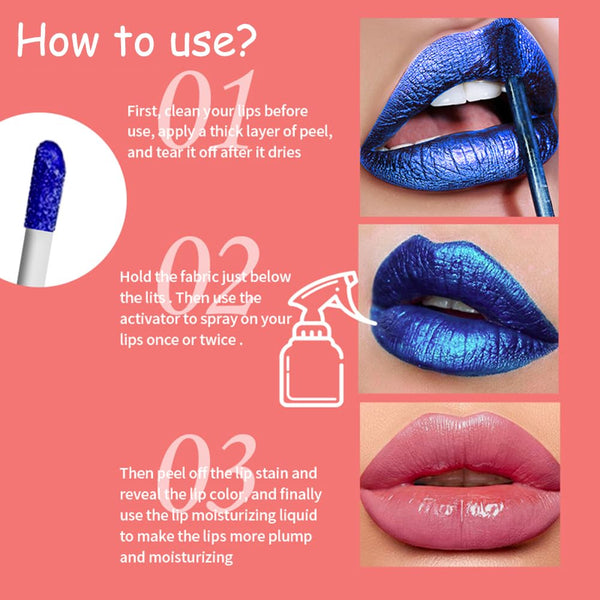 How to use?

01

First, clean your lips before use, apply a thick layer of peel, and tear it off after it dries

02

Hold the fabric just below the lits . Then use the activator to spray on your lips once or twice .

03

Then peel off the lip stain and reveal the lip color, and finally use the lip moisturizing liquid to make the lips more plump and moisturizing